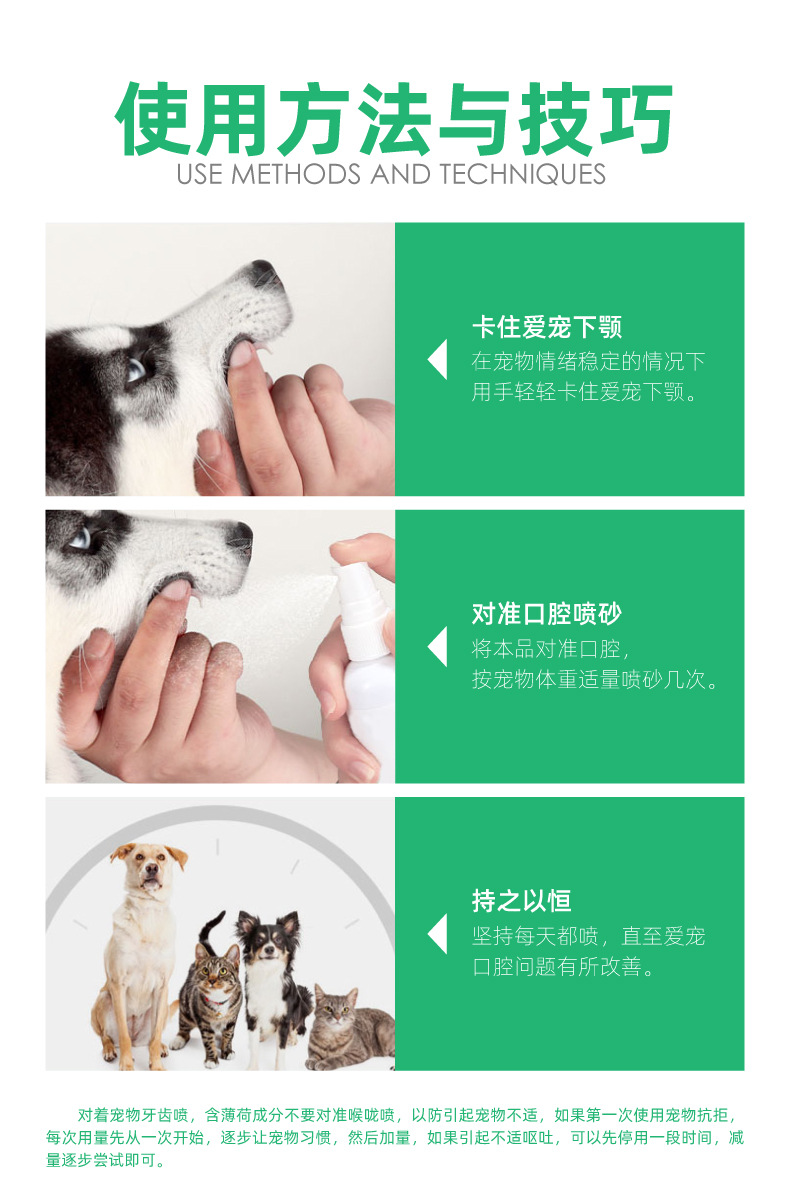 使用方法与技巧
USE METHODS AND TECHNIQUES

卡住爱宠下颚
在宠物情绪稳定的情况下用手轻轻卡住爱宠下颚。

对准口腔喷砂
将本品对准口腔，按宠物体重适量喷砂几次。

持之以恒
坚持每天都喷，直至爱宠口腔问题有所改善。

对着宠物牙齿喷，含薄荷成分不要对准喉咙喷，以防引起宠物不适，如果第一次使用宠物抗拒，每次用量先从一次开始，逐步让宠物习惯，然后加量，如果引起不适呕吐，可以先停用一段时间，减量逐步尝试即可。